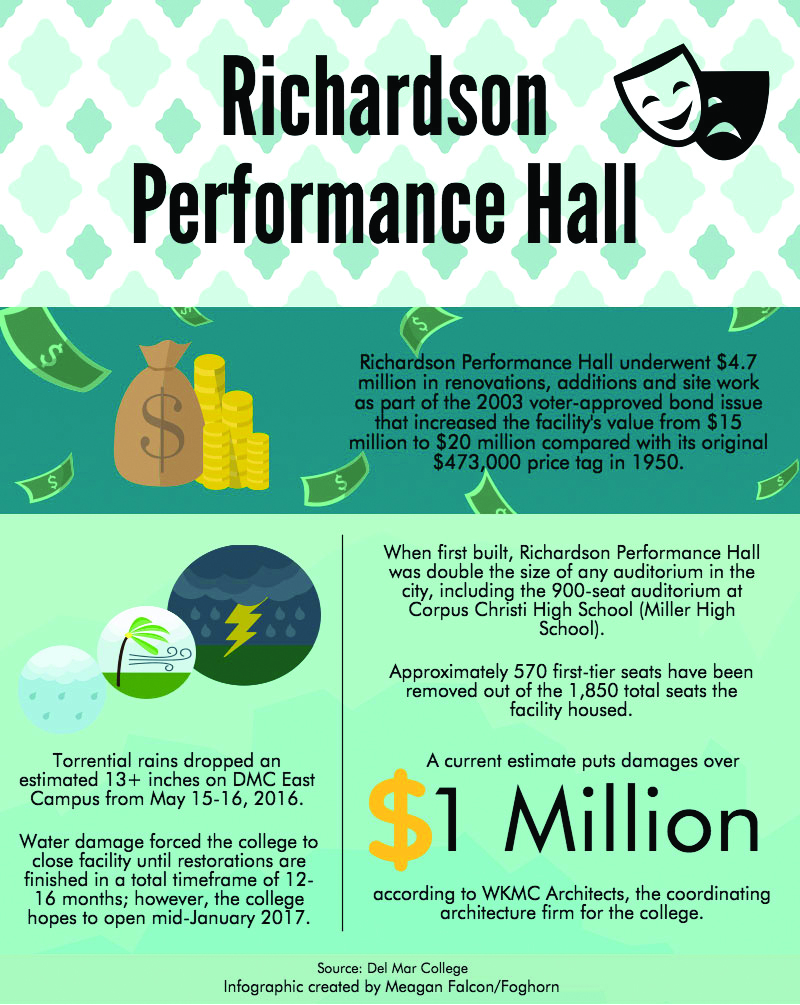 Richardson Performance Hall

Richardson Performance Hall underwent $4.7 million in renovations, additions and site work as part of the 2003 voter-approved bond issue that increased the facility's value from $15 million to $20 million compared with its original $473,000 price tag in 1950.

Torrential rains dropped an estimated 13+ inches on DMC East Campus from May 15-16, 2016.

Water damage forced the college to close facility until restorations are finished in a total timeframe of 12-16 months; however, the college hopes to open mid-January 2017.

When first built, Richardson Performance Hall was double the size of any auditorium in the city, including the 900-seat auditorium at Corpus Christi High School (Miller High School).

Approximately 570 first-tier seats have been removed out of the 1,850 total seats the facility housed.

A current estimate puts damages over

$1 Million

according to WKMC Architects, the coordinating architecture firm for the college.

Source: Del Mar College
Infographic created by Meagan Falcon/Foghorn